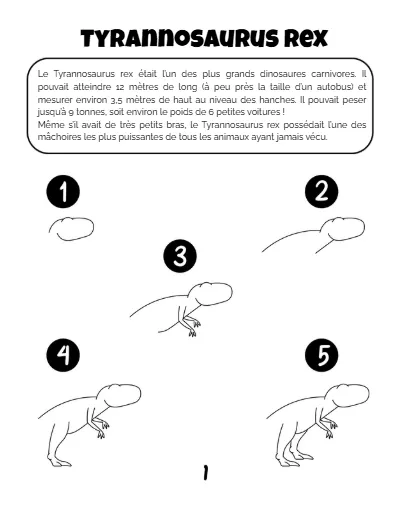 TYRANNOSAURUS REX

Le Tyrannosaurus rex était l'un des plus grands dinosaures carnivores. Il pouvait atteindre 12 mètres de long (à peu près la taille d'un autobus) et mesurer environ 3,5 mètres de haut au niveau des hanches. Il pouvait peser jusqu'à 9 tonnes, soit environ le poids de 6 petites voitures !
Même s'il avait de très petits bras, le Tyrannosaurus rex possédait l'une des mâchoires les plus puissantes de tous les animaux ayant jamais vécu.

1

2

3

4

5

1