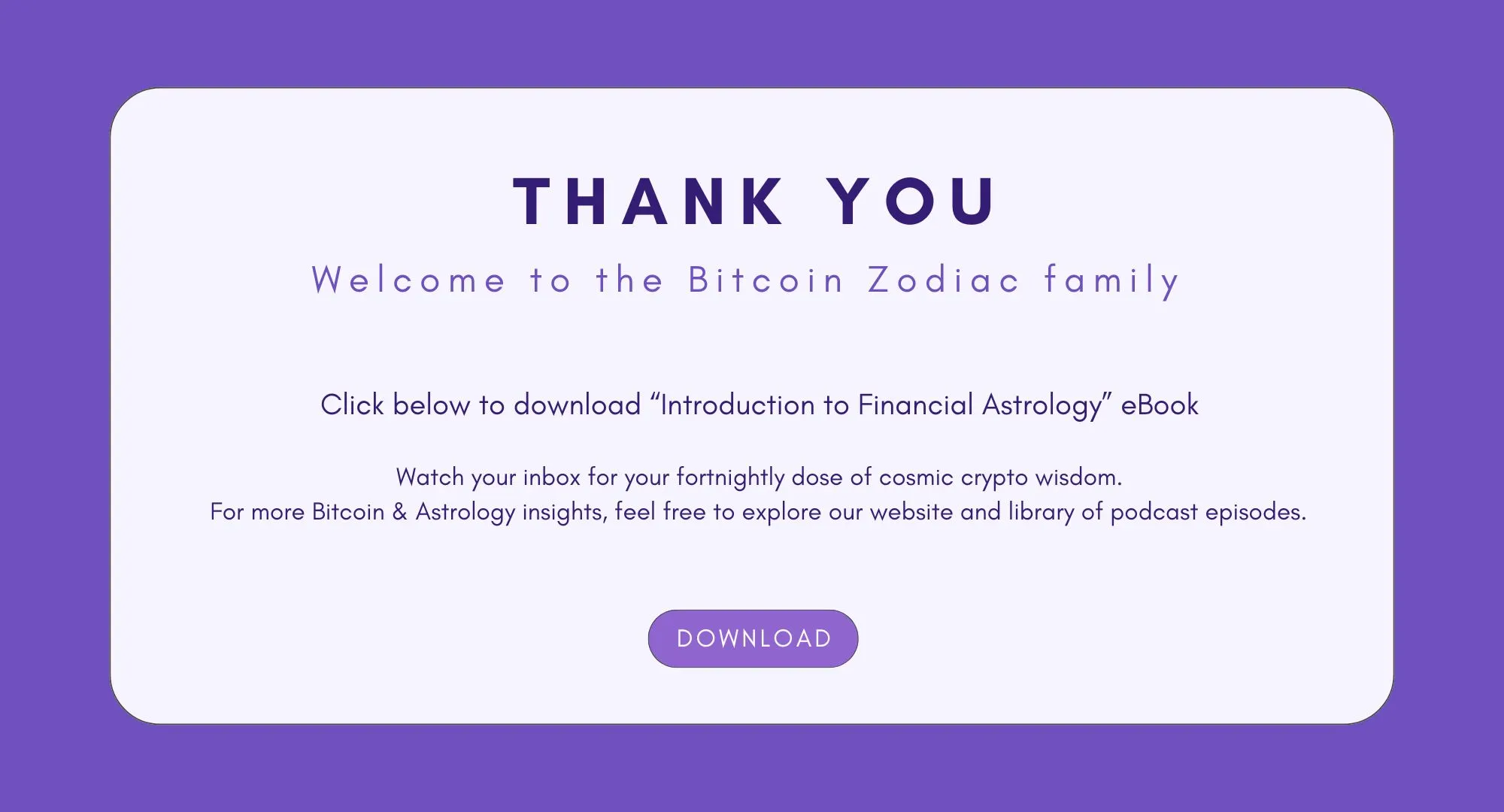 THANK YOU

Welcome to the Bitcoin Zodiac family

Click below to download "Introduction to Financial Astrology" eBook

Watch your inbox for your fortnightly dose of cosmic crypto wisdom.
For more Bitcoin & Astrology insights, feel free to explore our website and library of podcast episodes.

DOWNLOAD