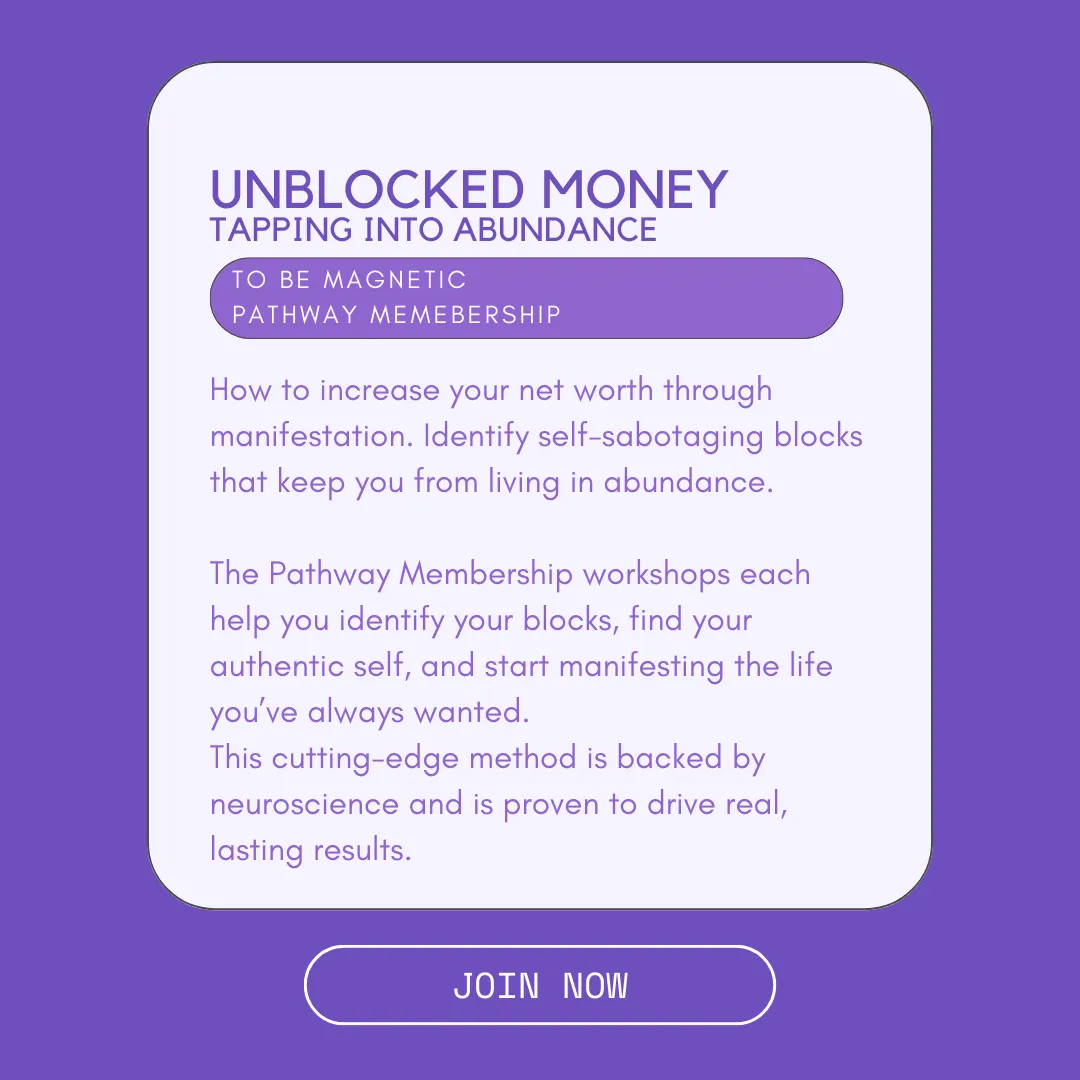 UNBLOCKED MONEY
TAPPING INTO ABUNDANCE

TO BE MAGNETIC
PATHWAY MEMEBERSHIP

How to increase your net worth through manifestation. Identify self-sabotaging blocks that keep you from living in abundance.

The Pathway Membership workshops each help you identify your blocks, find your authentic self, and start manifesting the life you've always wanted.
This cutting-edge method is backed by neuroscience and is proven to drive real, lasting results.

JOIN NOW