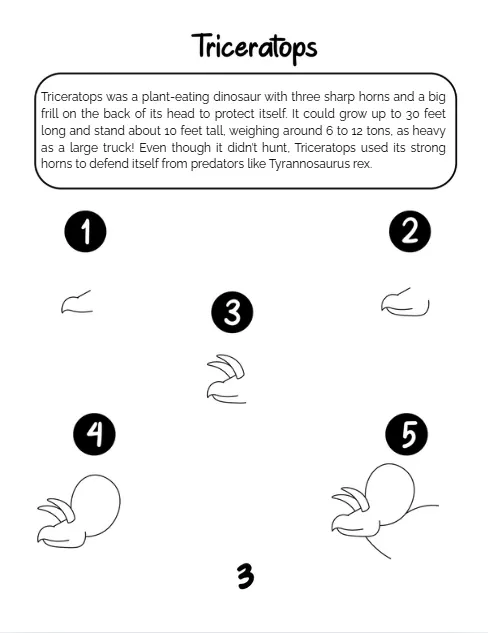 Triceratops

Triceratops was a plant-eating dinosaur with three sharp horns and a big frill on the back of its head to protect itself. It could grow up to 30 feet long and stand about 10 feet tall, weighing around 6 to 12 tons, as heavy as a large truck! Even though it didn't hunt, Triceratops used its strong horns to defend itself from predators like Tyrannosaurus rex.

1

2

3

4

5

3