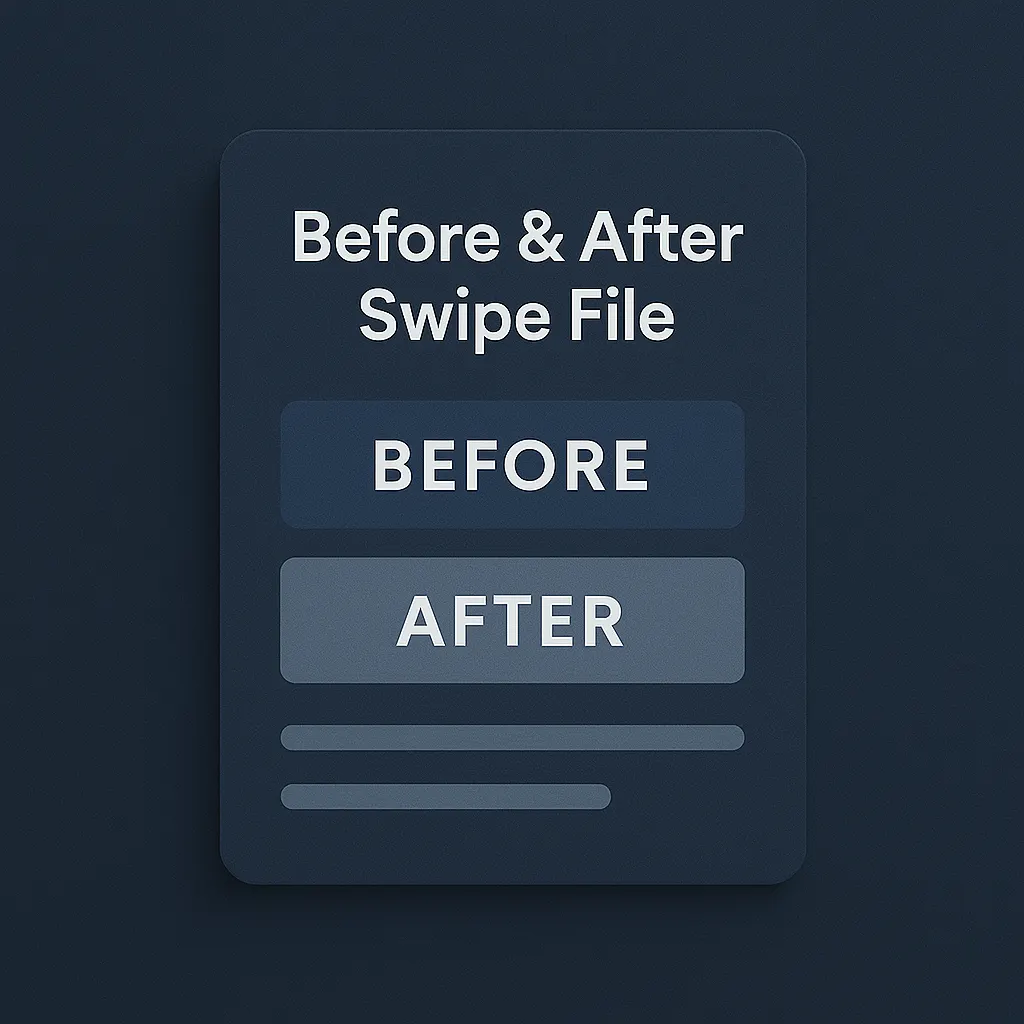 Before & After Swipe File

BEFORE

AFTER