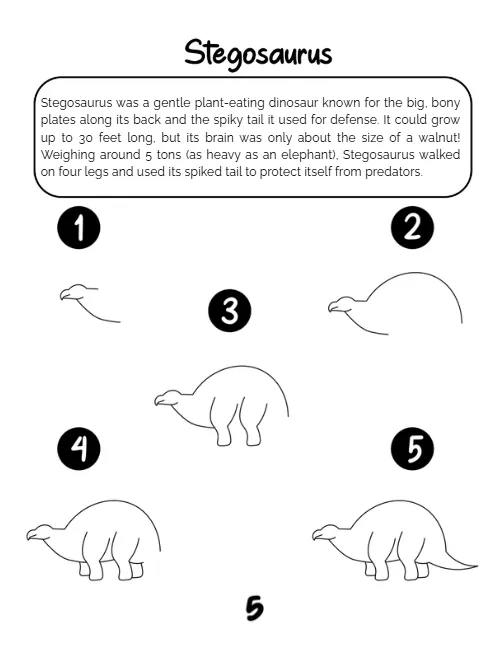 Stegosaurus

Stegosaurus was a gentle plant-eating dinosaur known for the big, bony plates along its back and the spiky tail it used for defense. It could grow up to 30 feet long, but its brain was only about the size of a walnut! Weighing around 5 tons (as heavy as an elephant), Stegosaurus walked on four legs and used its spiked tail to protect itself from predators.

1

2

3

4

5

5