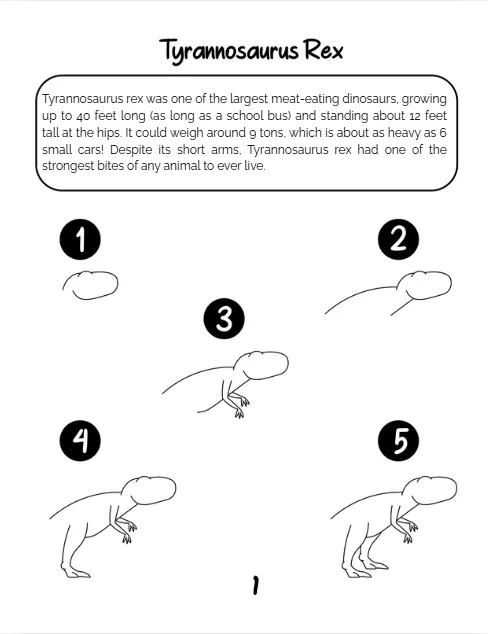 Tyrannosaurus Rex

Tyrannosaurus rex was one of the largest meat-eating dinosaurs, growing up to 40 feet long (as long as a school bus) and standing about 12 feet tall at the hips. It could weigh around 9 tons, which is about as heavy as 6 small cars! Despite its short arms, Tyrannosaurus rex had one of the strongest bites of any animal to ever live.

1

2

3

4

5

1