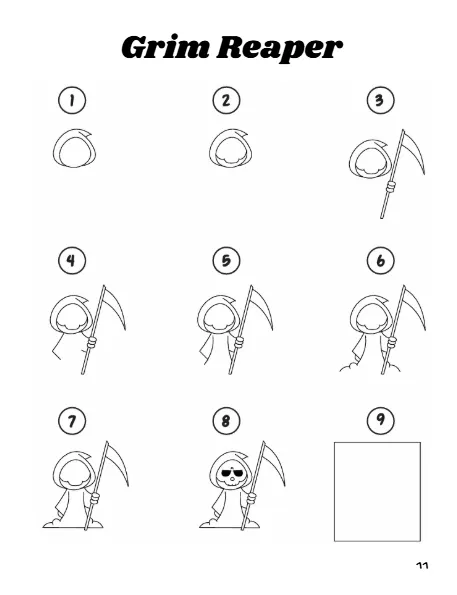 Grim Reaper

1

2

3

4

5

6

7

8

9

11