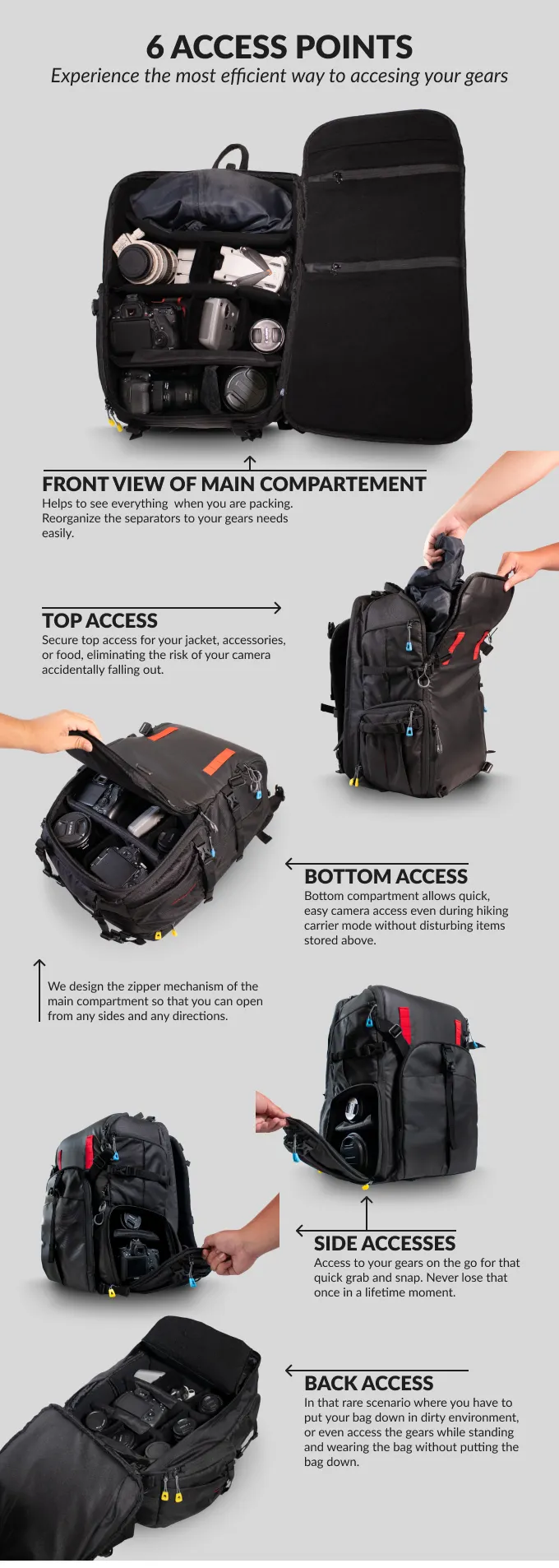 6 ACCESS POINTS
Experience the most efficient way to accesing your gears

FRONT VIEW OF MAIN COMPARTEMENT
Helps to see everything when you are packing. Reorganize the separators to your gears needs easily.

TOP ACCESS
Secure top access for your jacket, accessories, or food, eliminating the risk of your camera accidentally falling out.

BOTTOM ACCESS
Bottom compartment allows quick, easy camera access even during hiking carrier mode without disturbing items stored above.

We design the zipper mechanism of the main compartment so that you can open from any sides and any directions.

SIDE ACCESSES
Access to your gears on the go for that quick grab and snap. Never lose that once in a lifetime moment.

BACK ACCESS
In that rare scenario where you have to put your bag down in dirty environment, or even access the gears while standing and wearing the bag without putting the bag down.