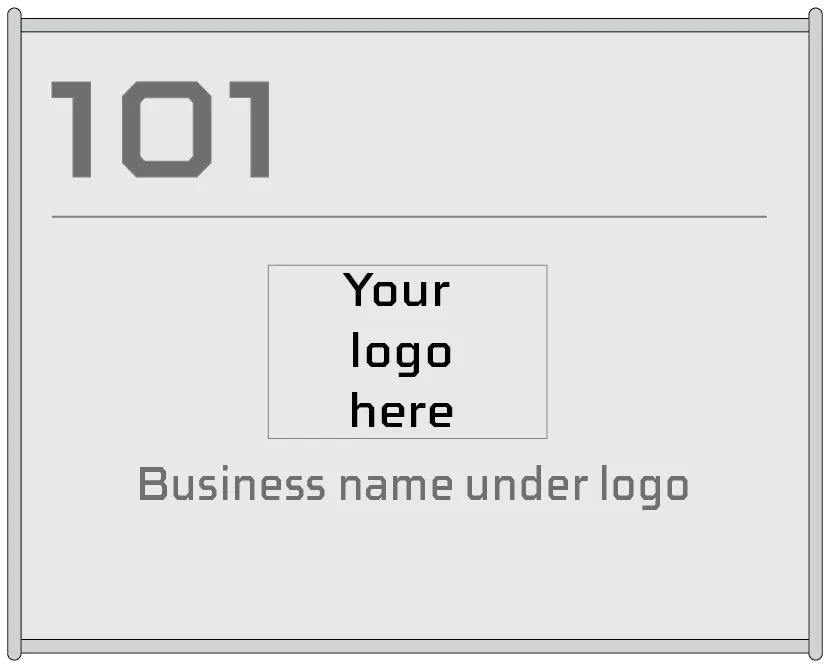 101

Your logo here

Business name under logo