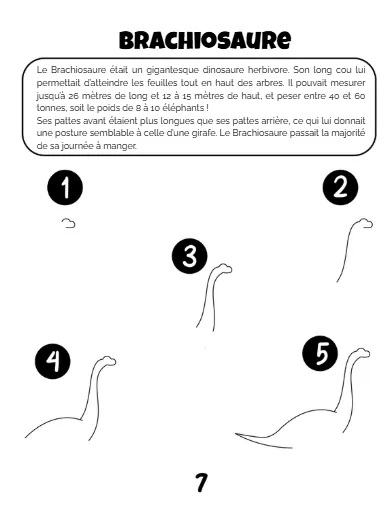 BRACHIOSAURE

Le Brachiosaure était un gigantesque dinosaure herbivore. Son long cou lui permettait d'atteindre les feuilles tout en haut des arbres. Il pouvait mesurer jusqu'à 26 mètres de long et 12 à 15 mètres de haut, et peser entre 40 et 60 tonnes, soit le poids de 8 à 10 éléphants !
Ses pattes avant étaient plus longues que ses pattes arrière, ce qui lui donnait une posture semblable à celle d'une girafe. Le Brachiosaure passait la majorité de sa journée à manger.

1

2

3

4

5

7