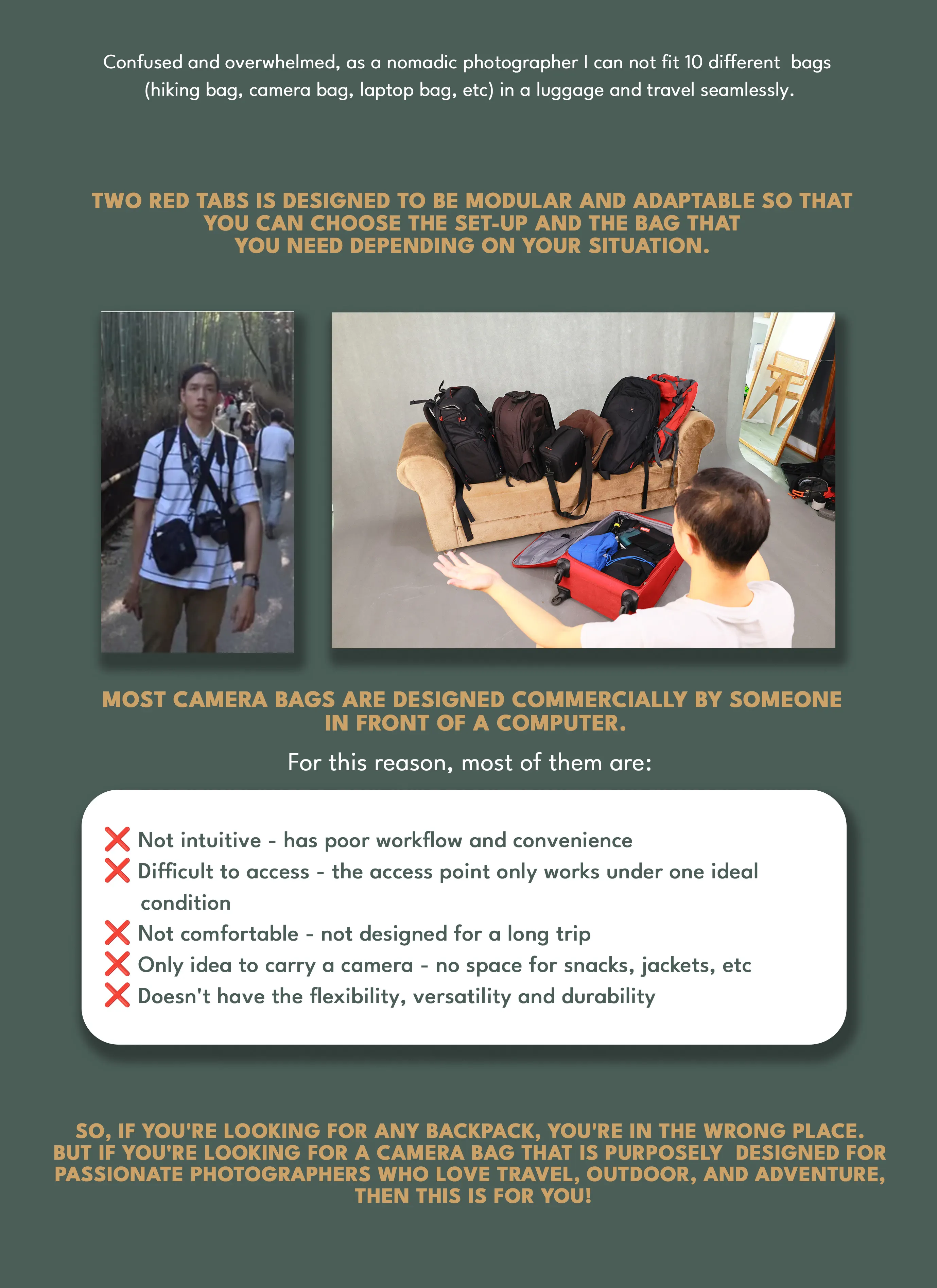 Confused and overwhelmed, as a nomadic photographer I can not fit 10 different bags (hiking bag, camera bag, laptop bag, etc) in a luggage and travel seamlessly.

TWO RED TABS IS DESIGNED TO BE MODULAR AND ADAPTABLE SO THAT YOU CAN CHOOSE THE SET-UP AND THE BAG THAT YOU NEED DEPENDING ON YOUR SITUATION.

MOST CAMERA BAGS ARE DESIGNED COMMERCIALLY BY SOMEONE IN FRONT OF A COMPUTER.

For this reason, most of them are:

❌ Not intuitive - has poor workflow and convenience
❌ Difficult to access - the access point only works under one ideal condition
❌ Not comfortable - not designed for a long trip
❌ Only idea to carry a camera - no space for snacks, jackets, etc
❌ Doesn't have the flexibility, versatility and durability

SO, IF YOU'RE LOOKING FOR ANY BACKPACK, YOU'RE IN THE WRONG PLACE. BUT IF YOU'RE LOOKING FOR A CAMERA BAG THAT IS PURPOSELY DESIGNED FOR PASSIONATE PHOTOGRAPHERS WHO LOVE TRAVEL, OUTDOOR, AND ADVENTURE, THEN THIS IS FOR YOU!