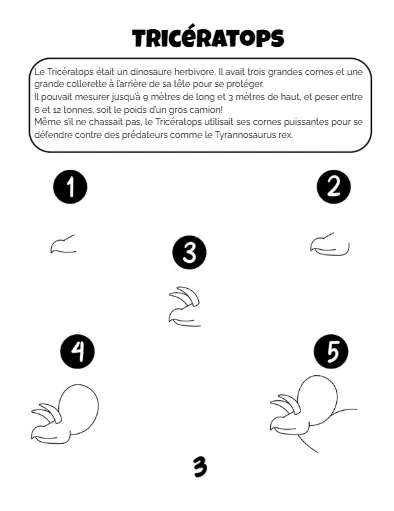 TRICÉRATOPS

Le Tricératops était un dinosaure herbivore. Il avait trois grandes cornes et une grande collerette à l'arrière de sa tête pour se protéger.
Il pouvait mesurer jusqu'à 9 mètres de long et 3 mètres de haut, et peser entre 6 et 12 tonnes, soit le poids d'un gros camion!
Même s'il ne chassait pas, le Tricératops utilisait ses cornes puissantes pour se défendre contre des prédateurs comme le Tyrannosaurus rex.

1

2

3

4

5

3