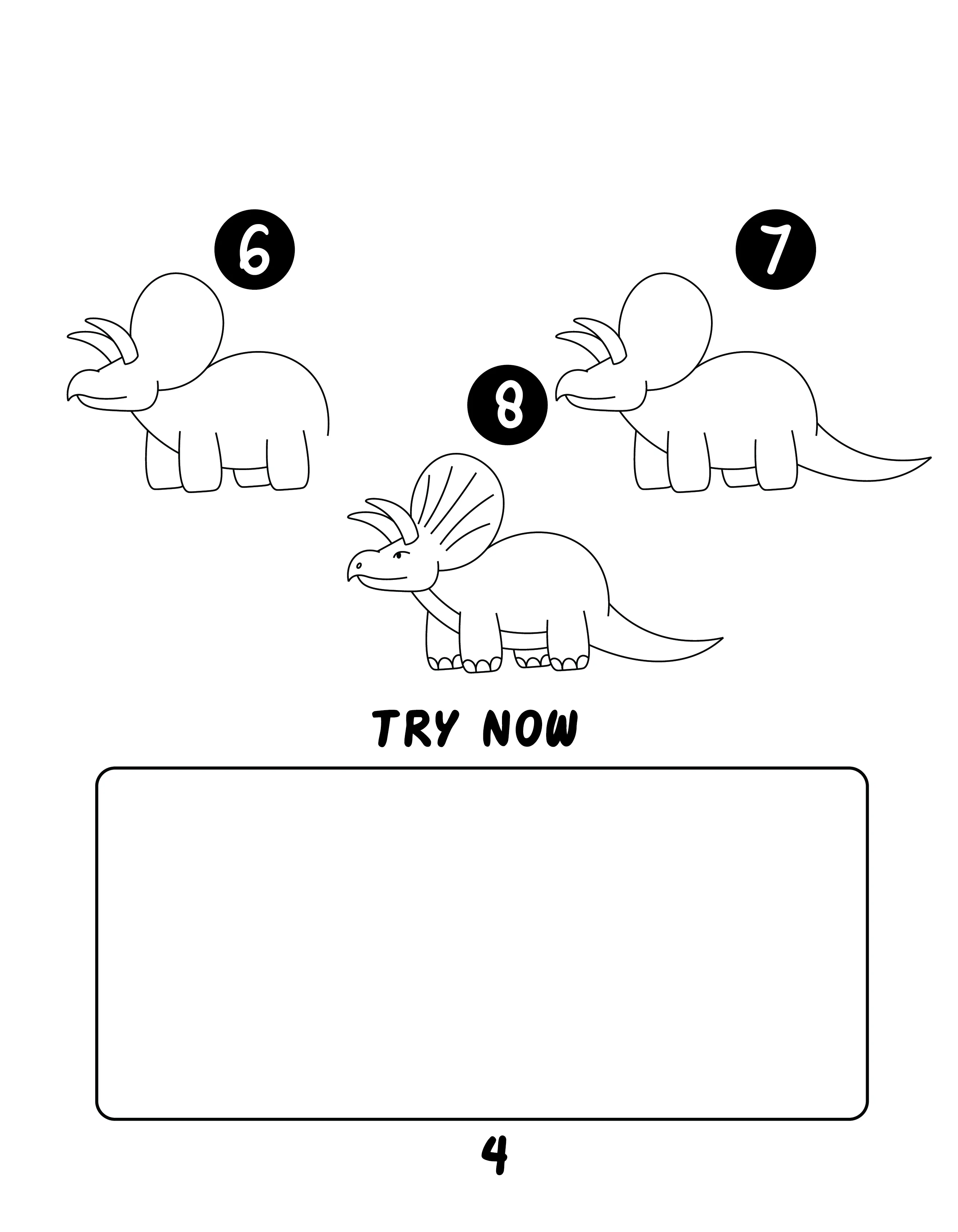 6

7

8

TRY NOW

4